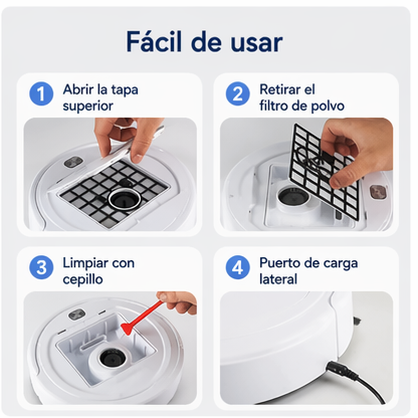 Fácil de usar

1 Abrir la tapa superior

2 Retirar el filtro de polvo

3 Limpiar con cepillo

4 Puerto de carga lateral