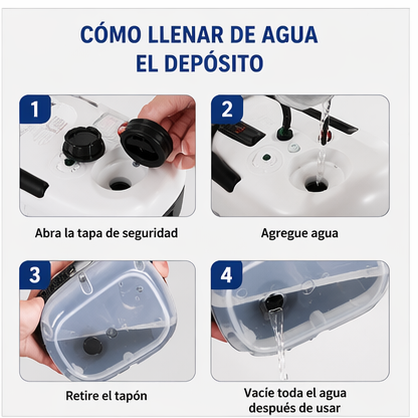 CÓMO LLENAR DE AGUA EL DEPÓSITO

1

Abra la tapa de seguridad

2

Agregue agua

3

Retire el tapón

4

Vacíe toda el agua después de usar