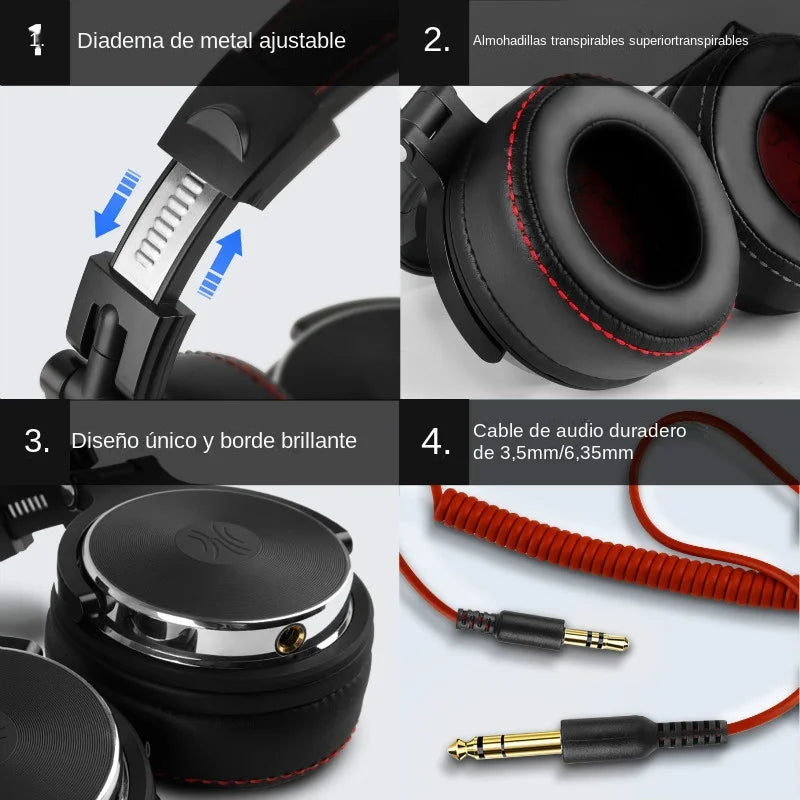 1. Diadema de metal ajustable

2. Almohadillas transpirables superiortranspirables

3. Diseño único y borde brillante

4. Cable de audio duradero de 3,5mm/6,35mm